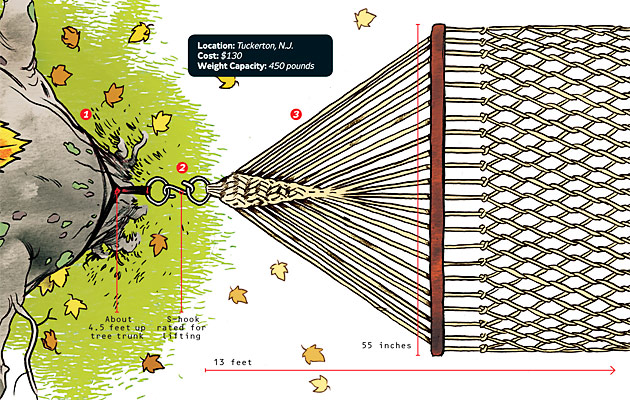 Location: Tuckerton, N.J.
Cost: $130
Weight Capacity: 450 pounds

1

2

3

About 4.5 feet up tree trunk

S-hook rated for lifting

55 inches

13 feet