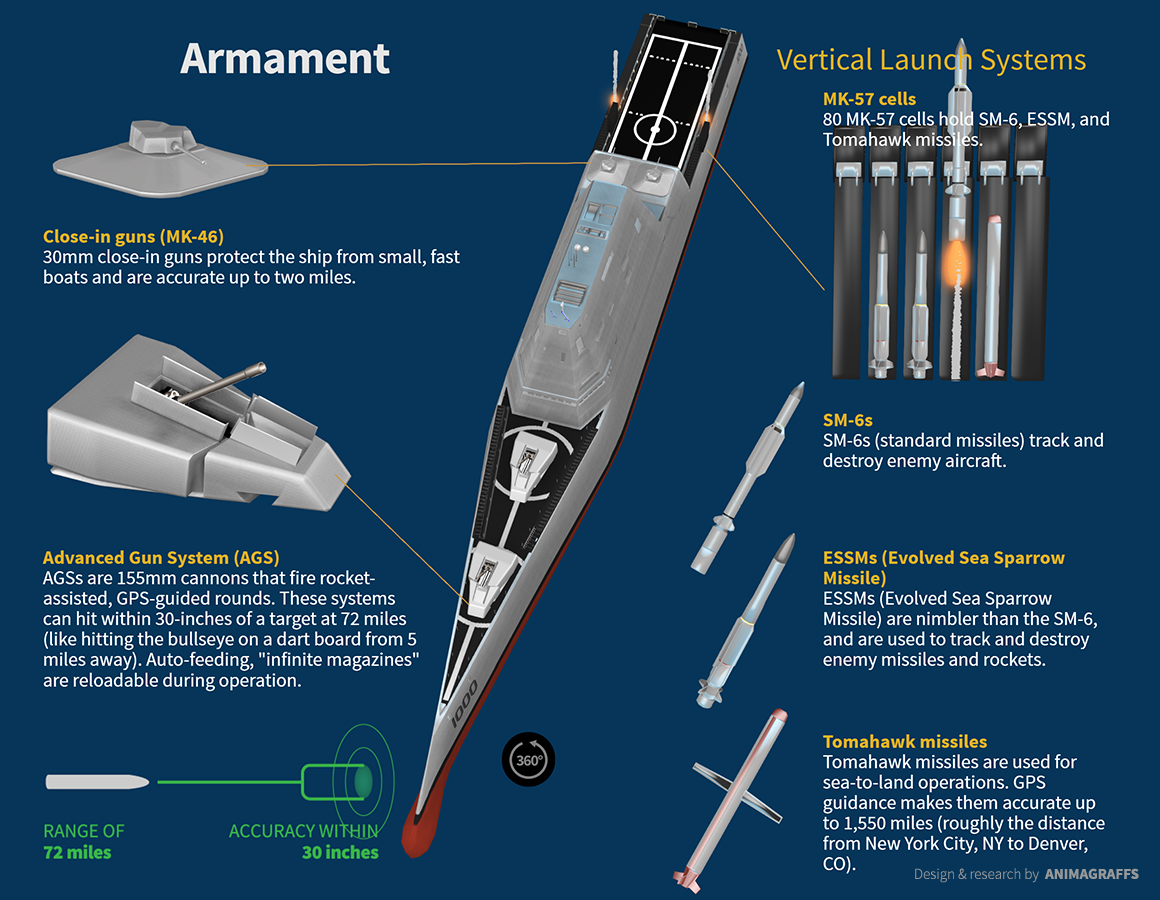 Armament

Close-in guns (MK-46)
30mm close-in guns protect the ship from small, fast boats and are accurate up to two miles.

Advanced Gun System (AGS)
AGSs are 155mm cannons that fire rocket-assisted, GPS-guided rounds. These systems can hit within 30-inches of a target at 72 miles (like hitting the bullseye on a dart board from 5 miles away). Auto-feeding, "infinite magazines" are reloadable during operation.

RANGE OF
72 miles

ACCURACY WITHIN
30 inches

1000

360°

Vertical Launch Systems

MK-57 cells
80 MK-57 cells hold SM-6, ESSM, and Tomahawk missiles.

SM-6s
SM-6s (standard missiles) track and destroy enemy aircraft.

ESSMs (Evolved Sea Sparrow Missile)
ESSMs (Evolved Sea Sparrow Missile) are nimbler than the SM-6, and are used to track and destroy enemy missiles and rockets.

Tomahawk missiles
Tomahawk missiles are used for sea-to-land operations. GPS guidance makes them accurate up to 1,550 miles (roughly the distance from New York City, NY to Denver, CO).

Design & research by ANIMAGRAFFS